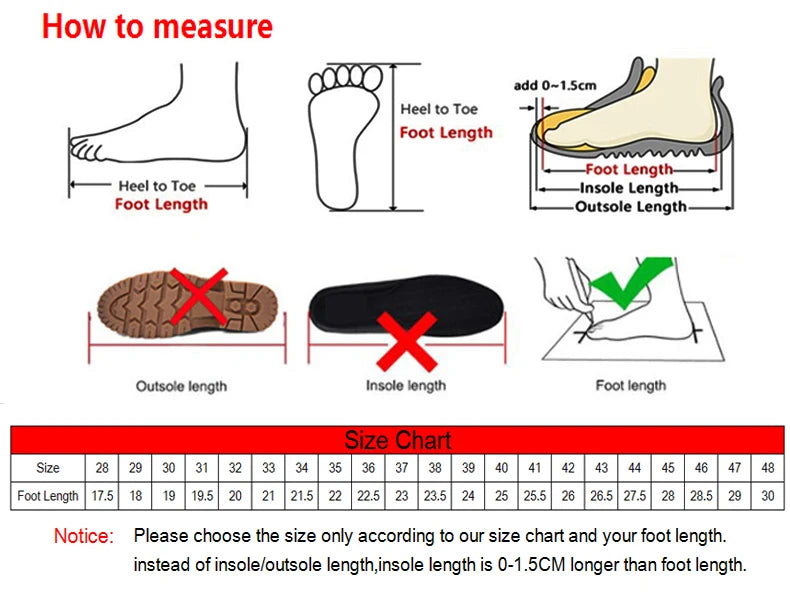 How to measure

Heel to Toe
Foot Length

Heel to Toe
Foot Length

add 0~1.5cm
Foot Length
Insole Length
Outsole Length

Outsole length

Insole length

Foot length

Size Chart

| Size | 28 | 29 | 30 | 31 | 32 | 33 | 34 | 35 | 36 | 37 | 38 | 39 | 40 | 41 | 42 | 43 | 44 | 45 | 46 | 47 | 48 |
|---|---|---|---|---|---|---|---|---|---|---|---|---|---|---|---|---|---|---|---|---|---|
| Foot Length | 17.5 | 18 | 19 | 19.5 | 20 | 21 | 21.5 | 22 | 22.5 | 23 | 23.5 | 24 | 25 | 25.5 | 26 | 26.5 | 27.5 | 28 | 28.5 | 29 | 30 |

Notice: Please choose the size only according to our size chart and your foot length. instead of insole/outsole length,insole length is 0-1.5CM longer than foot length.